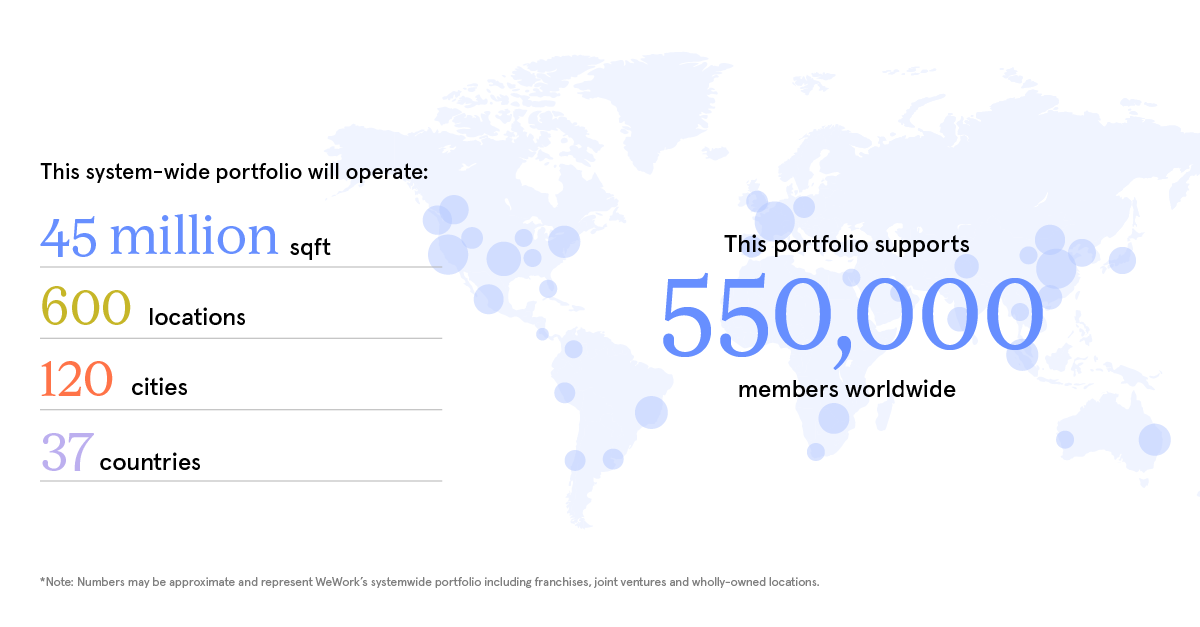 This system-wide portfolio will operate:

45 million sqft

600 locations

120 cities

37 countries

This portfolio supports

550,000

members worldwide

*Note: Numbers may be approximate and represent WeWork's systemwide portfolio including franchises, joint ventures and wholly-owned locations.